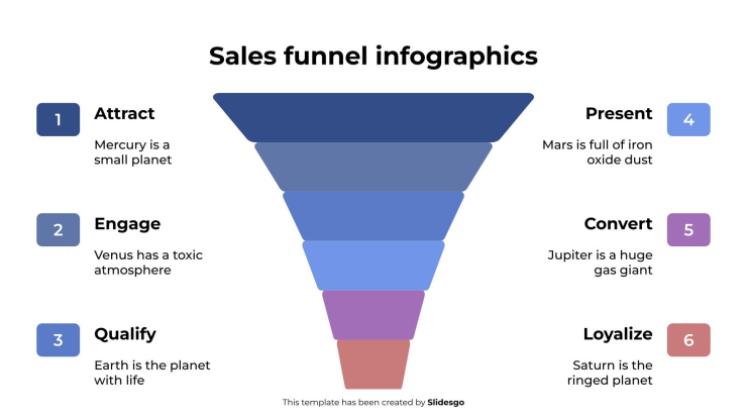 Sales funnel infographics

1
Attract
Mercury is a small planet

2
Engage
Venus has a toxic atmosphere

3
Qualify
Earth is the planet with life

Present
4
Mars is full of iron oxide dust

Convert
5
Jupiter is a huge gas giant

Loyalize
6
Saturn is the ringed planet

This template has been created by Slidesgo