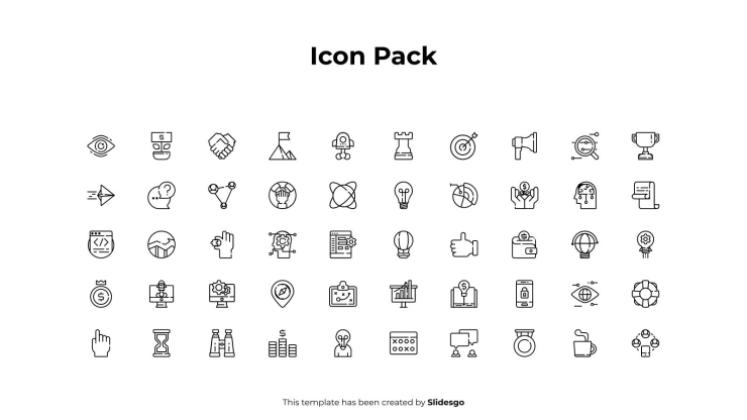 Icon Pack

This template has been created by Slidesgo