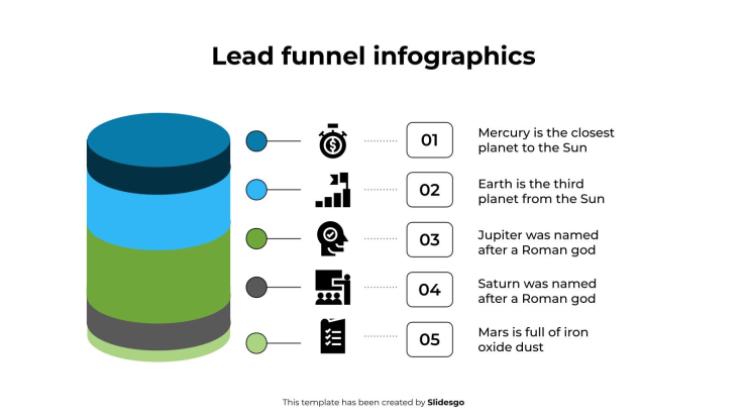 Lead funnel infographics

01 Mercury is the closest planet to the Sun

02 Earth is the third planet from the Sun

03 Jupiter was named after a Roman god

04 Saturn was named after a Roman god

05 Mars is full of iron oxide dust

This template has been created by Slidesgo