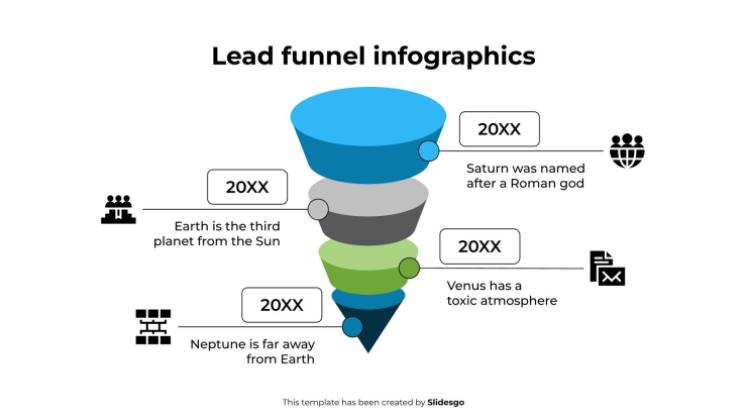 Lead funnel infographics

20XX

Saturn was named after a Roman god

20XX

Earth is the third planet from the Sun

20XX

Venus has a toxic atmosphere

20XX

Neptune is far away from Earth

This template has been created by Slidesgo