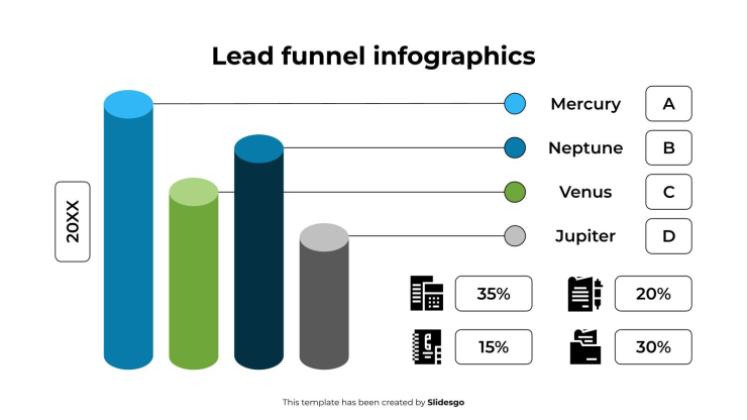 Lead funnel infographics

20XX

Mercury A

Neptune B

Venus C

Jupiter D

35%

20%

15%

30%

This template has been created by Slidesgo