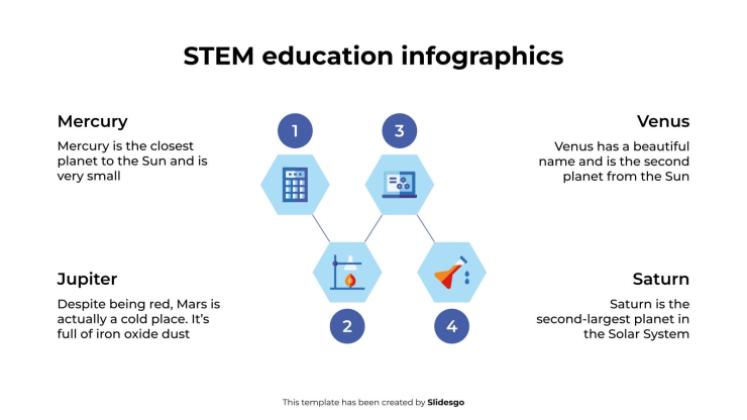 STEM education infographics

Mercury

Mercury is the closest planet to the Sun and is very small

1

3

Venus

Venus has a beautiful name and is the second planet from the Sun

Jupiter

Despite being red, Mars is actually a cold place. It's full of iron oxide dust

2

4

Saturn

Saturn is the second-largest planet in the Solar System

This template has been created by Slidesgo