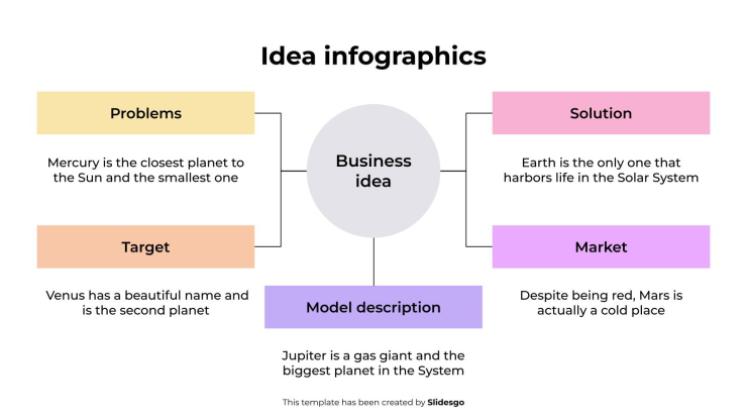 Idea infographics

Problems

Mercury is the closest planet to the Sun and the smallest one

Target

Venus has a beautiful name and is the second planet

Business idea

Model description

Jupiter is a gas giant and the biggest planet in the System

Solution

Earth is the only one that harbors life in the Solar System

Market

Despite being red, Mars is actually a cold place

This template has been created by Slidesgo