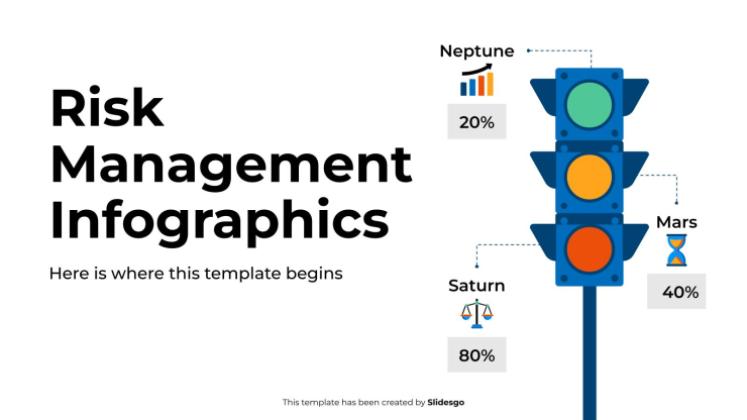 Risk Management Infographics

Here is where this template begins

Neptune

20%

Mars

40%

Saturn

80%

This template has been created by Slidesgo