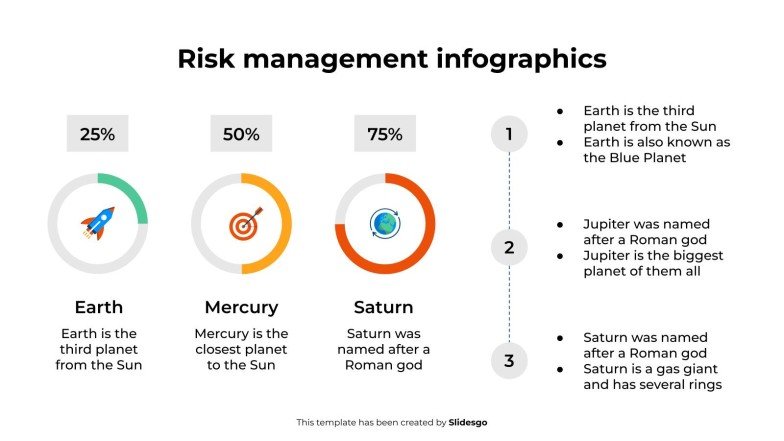 Risk management infographics

25%

Earth

Earth is the third planet from the Sun

50%

Mercury

Mercury is the closest planet to the Sun

75%

Saturn

Saturn was named after a Roman god

1

- Earth is the third planet from the Sun
- Earth is also known as the Blue Planet

2

- Jupiter was named after a Roman god
- Jupiter is the biggest planet of them all

3

- Saturn was named after a Roman god
- Saturn is a gas giant and has several rings

This template has been created by Slidesgo