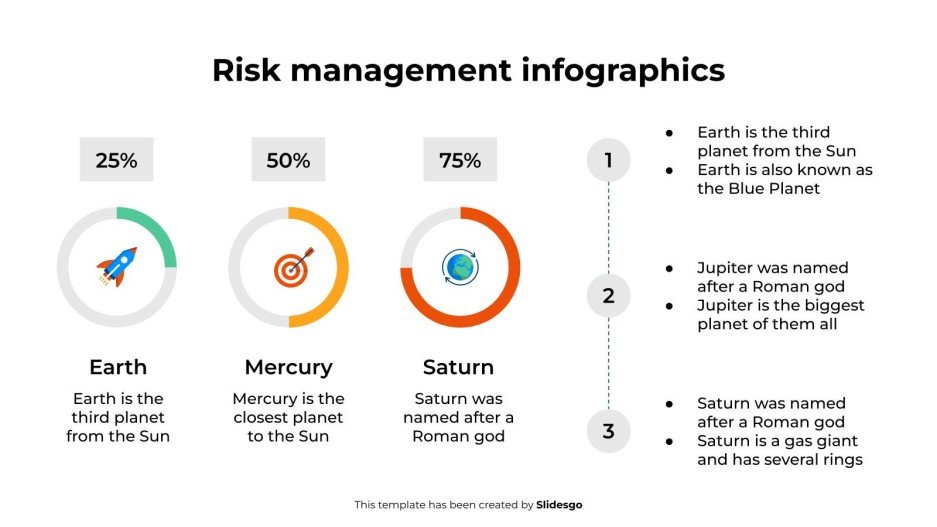 Risk management infographics

25%

Earth

Earth is the third planet from the Sun

50%

Mercury

Mercury is the closest planet to the Sun

75%

Saturn

Saturn was named after a Roman god

1

- Earth is the third planet from the Sun
- Earth is also known as the Blue Planet

2

- Jupiter was named after a Roman god
- Jupiter is the biggest planet of them all

3

- Saturn was named after a Roman god
- Saturn is a gas giant and has several rings

This template has been created by Slidesgo