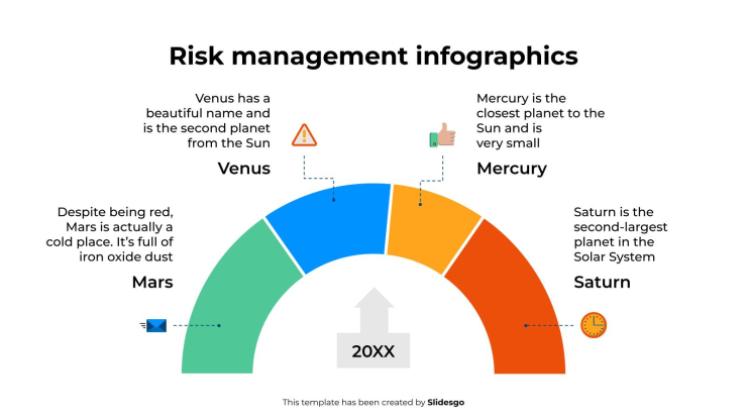 Risk management infographics

Venus has a beautiful name and is the second planet from the Sun

Venus

Mercury is the closest planet to the Sun and is very small

Mercury

Despite being red, Mars is actually a cold place. It's full of iron oxide dust

Mars

Saturn is the second-largest planet in the Solar System

Saturn

20XX

This template has been created by Slidesgo