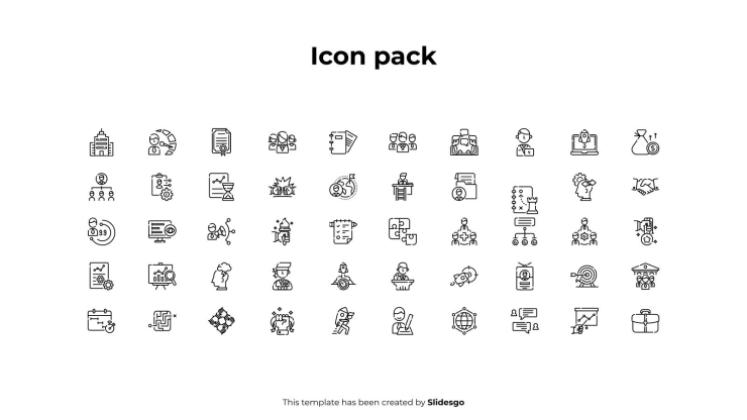 Icon pack

This template has been created by Slidesgo