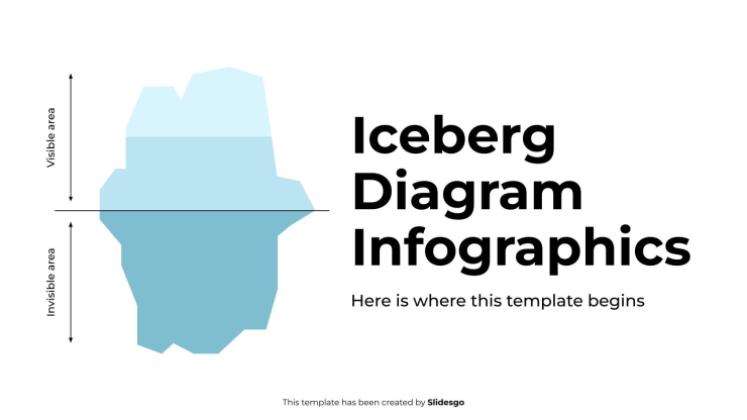 Visible area

Invisible area

Iceberg Diagram Infographics

Here is where this template begins

This template has been created by Slidesgo