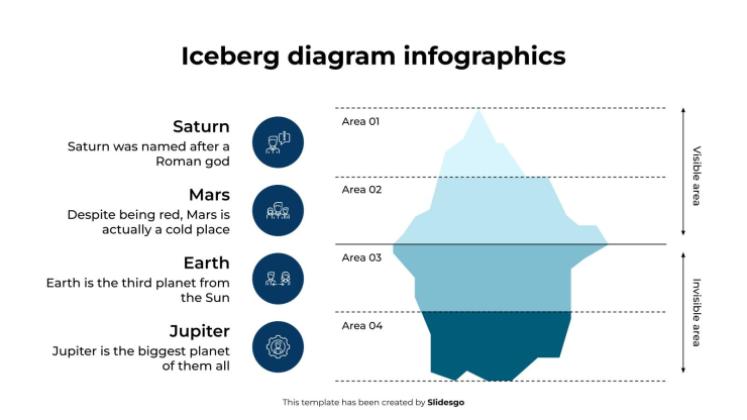 Iceberg diagram infographics

Saturn
Saturn was named after a Roman god

Mars
Despite being red, Mars is actually a cold place

Earth
Earth is the third planet from the Sun

Jupiter
Jupiter is the biggest planet of them all

Area 01

Area 02

Area 03

Area 04

Visible area

Invisible area

This template has been created by Slidesgo