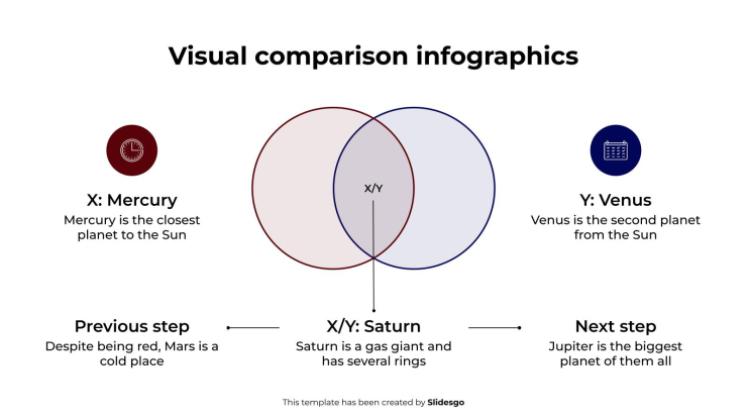 Visual comparison infographics

X: Mercury
Mercury is the closest planet to the Sun

X/Y

Y: Venus
Venus is the second planet from the Sun

Previous step
Despite being red, Mars is a cold place

X/Y: Saturn
Saturn is a gas giant and has several rings

Next step
Jupiter is the biggest planet of them all

This template has been created by Slidesgo