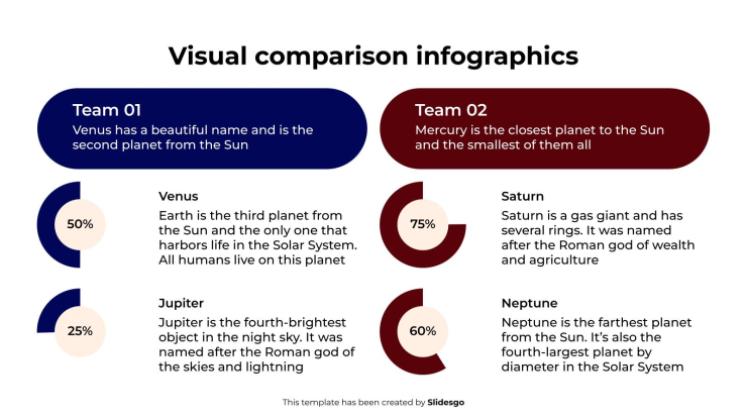 Visual comparison infographics

Team 01
Venus has a beautiful name and is the second planet from the Sun

50%

Venus
Earth is the third planet from the Sun and the only one that harbors life in the Solar System. All humans live on this planet

25%

Jupiter
Jupiter is the fourth-brightest object in the night sky. It was named after the Roman god of the skies and lightning

Team 02
Mercury is the closest planet to the Sun and the smallest of them all

75%

Saturn
Saturn is a gas giant and has several rings. It was named after the Roman god of wealth and agriculture

60%

Neptune
Neptune is the farthest planet from the Sun. It's also the fourth-largest planet by diameter in the Solar System

This template has been created by Slidesgo