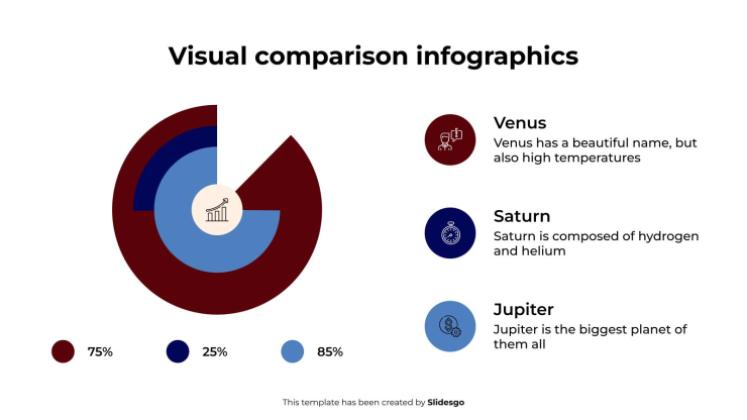 Visual comparison infographics

75%

25%

85%

Venus
Venus has a beautiful name, but also high temperatures

Saturn
Saturn is composed of hydrogen and helium

Jupiter
Jupiter is the biggest planet of them all

This template has been created by Slidesgo