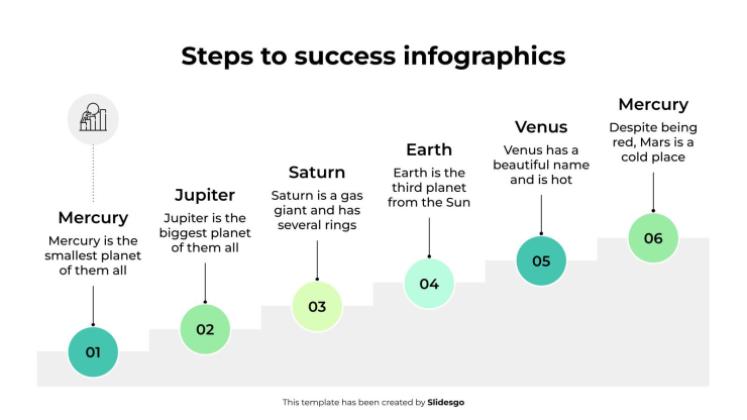 Steps to success infographics

Mercury
Mercury is the smallest planet of them all

01

Jupiter
Jupiter is the biggest planet of them all

02

Saturn
Saturn is a gas giant and has several rings

03

Earth
Earth is the third planet from the Sun

04

Venus
Venus has a beautiful name and is hot

05

Mercury
Despite being red, Mars is a cold place

06

This template has been created by Slidesgo