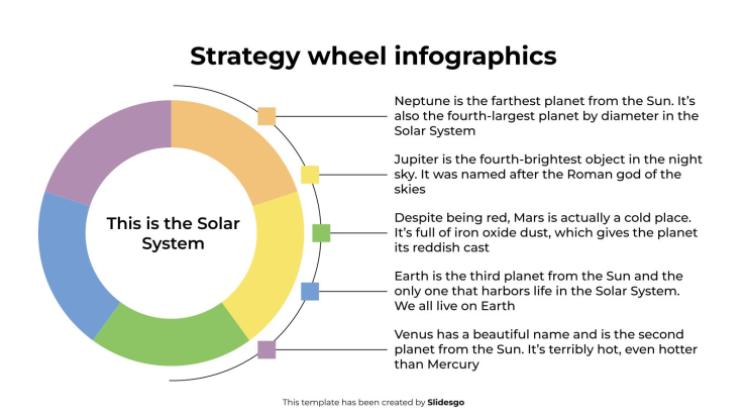 Strategy wheel infographics

This is the Solar System

Neptune is the farthest planet from the Sun. It's also the fourth-largest planet by diameter in the Solar System

Jupiter is the fourth-brightest object in the night sky. It was named after the Roman god of the skies

Despite being red, Mars is actually a cold place. It's full of iron oxide dust, which gives the planet its reddish cast

Earth is the third planet from the Sun and the only one that harbors life in the Solar System. We all live on Earth

Venus has a beautiful name and is the second planet from the Sun. It's terribly hot, even hotter than Mercury

This template has been created by Slidesgo