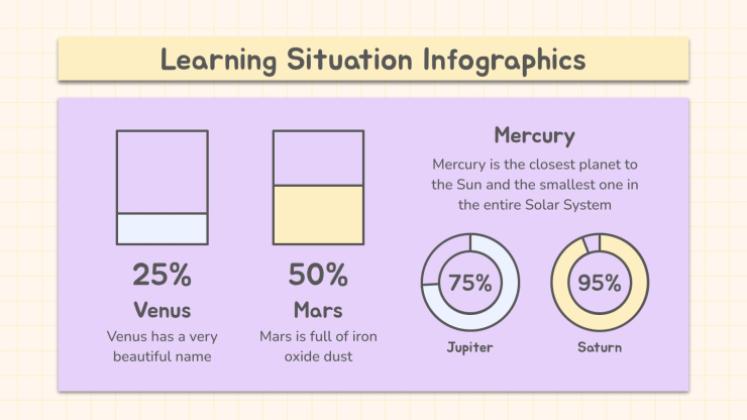 Learning Situation Infographics

25%

Venus

Venus has a very beautiful name

50%

Mars

Mars is full of iron oxide dust

Mercury

Mercury is the closest planet to the Sun and the smallest one in the entire Solar System

75%

Jupiter

95%

Saturn