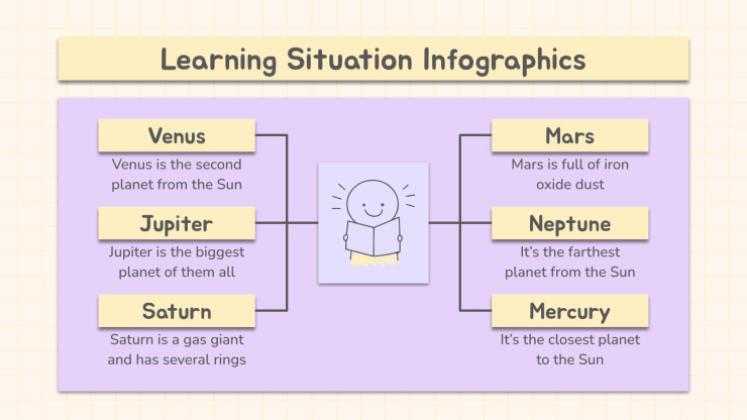 Learning Situation Infographics

Venus

Venus is the second planet from the Sun

Jupiter

Jupiter is the biggest planet of them all

Saturn

Saturn is a gas giant and has several rings

Mars

Mars is full of iron oxide dust

Neptune

It's the farthest planet from the Sun

Mercury

It's the closest planet to the Sun