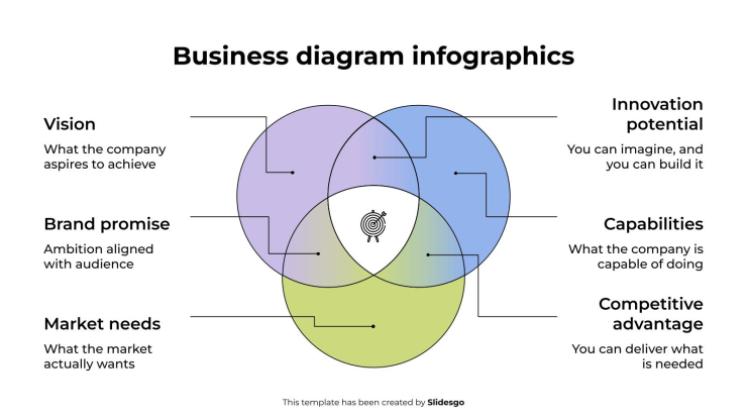 Business diagram infographics

Vision

What the company aspires to achieve

Brand promise

Ambition aligned with audience

Market needs

What the market actually wants

Innovation potential

You can imagine, and you can build it

Capabilities

What the company is capable of doing

Competitive advantage

You can deliver what is needed

This template has been created by Slidesgo