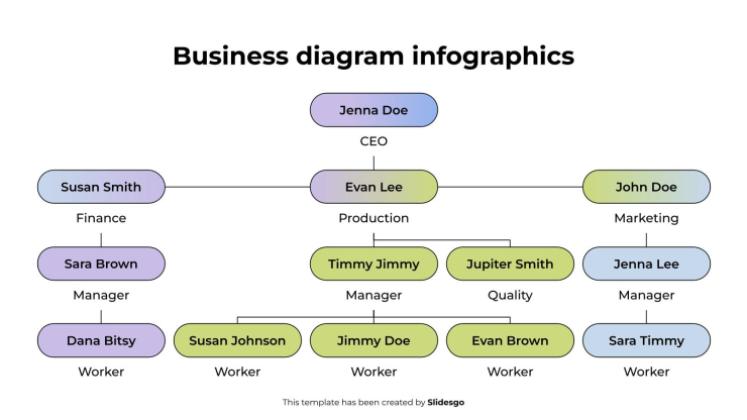 Business diagram infographics

Jenna Doe
CEO

Susan Smith
Finance

Evan Lee
Production

John Doe
Marketing

Sara Brown
Manager

Timmy Jimmy
Manager

Jupiter Smith
Quality

Jenna Lee
Manager

Dana Bitsy
Worker

Susan Johnson
Worker

Jimmy Doe
Worker

Evan Brown
Worker

Sara Timmy
Worker

This template has been created by Slidesgo