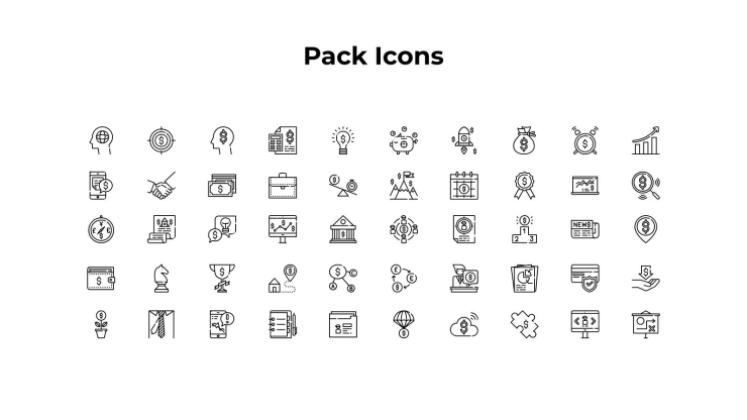 Pack Icons