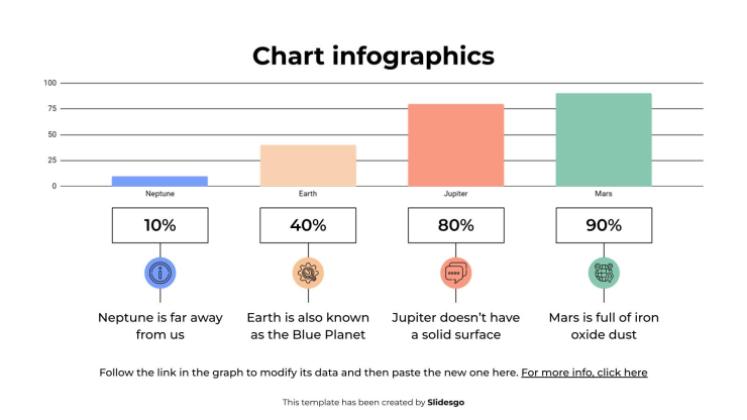 Chart infographics

100
75
50
25
0

Neptune
Earth
Jupiter
Mars

10%
40%
80%
90%

Neptune is far away from us

Earth is also known as the Blue Planet

Jupiter doesn't have a solid surface

Mars is full of iron oxide dust

Follow the link in the graph to modify its data and then paste the new one here. For more info, click here

This template has been created by Slidesgo