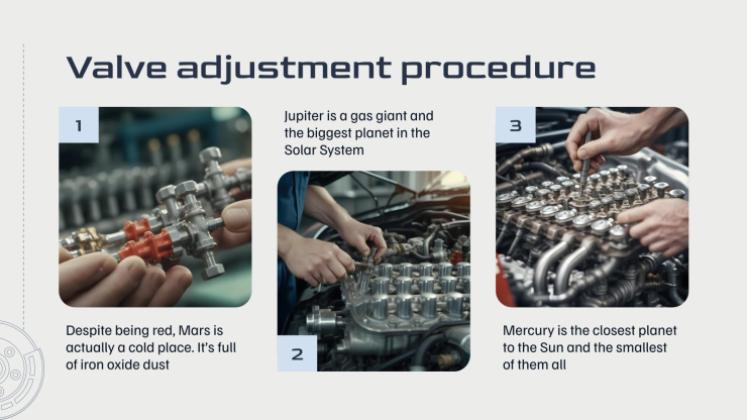 Valve adjustment procedure

1

Despite being red, Mars is actually a cold place. It's full of iron oxide dust

Jupiter is a gas giant and the biggest planet in the Solar System

2

3

Mercury is the closest planet to the Sun and the smallest of them all