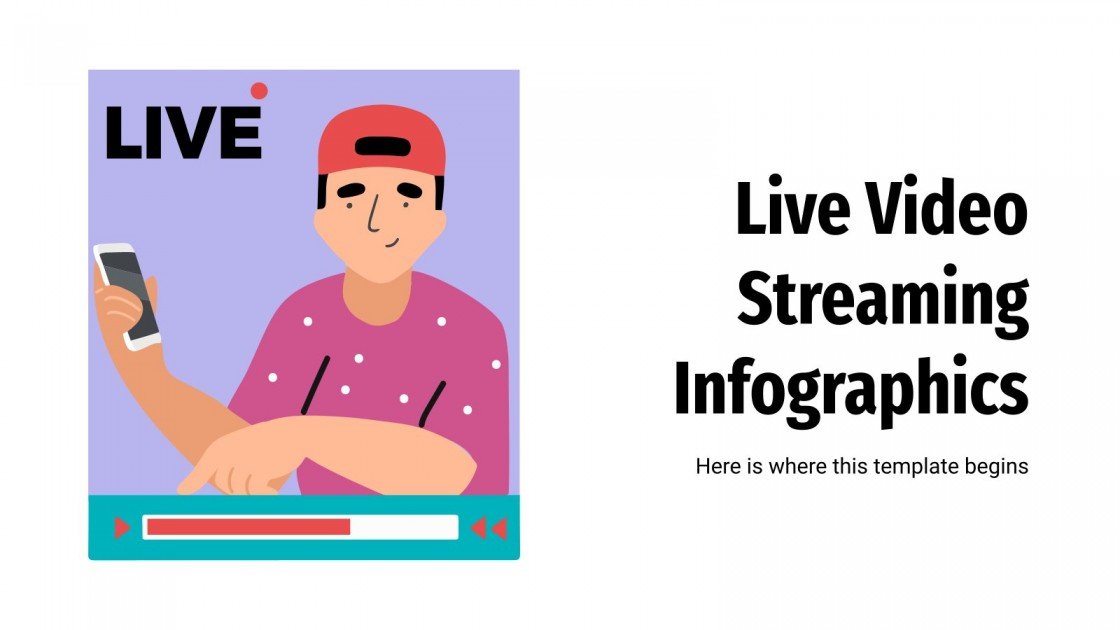 LIVE

Live Video Streaming Infographics

Here is where this template begins