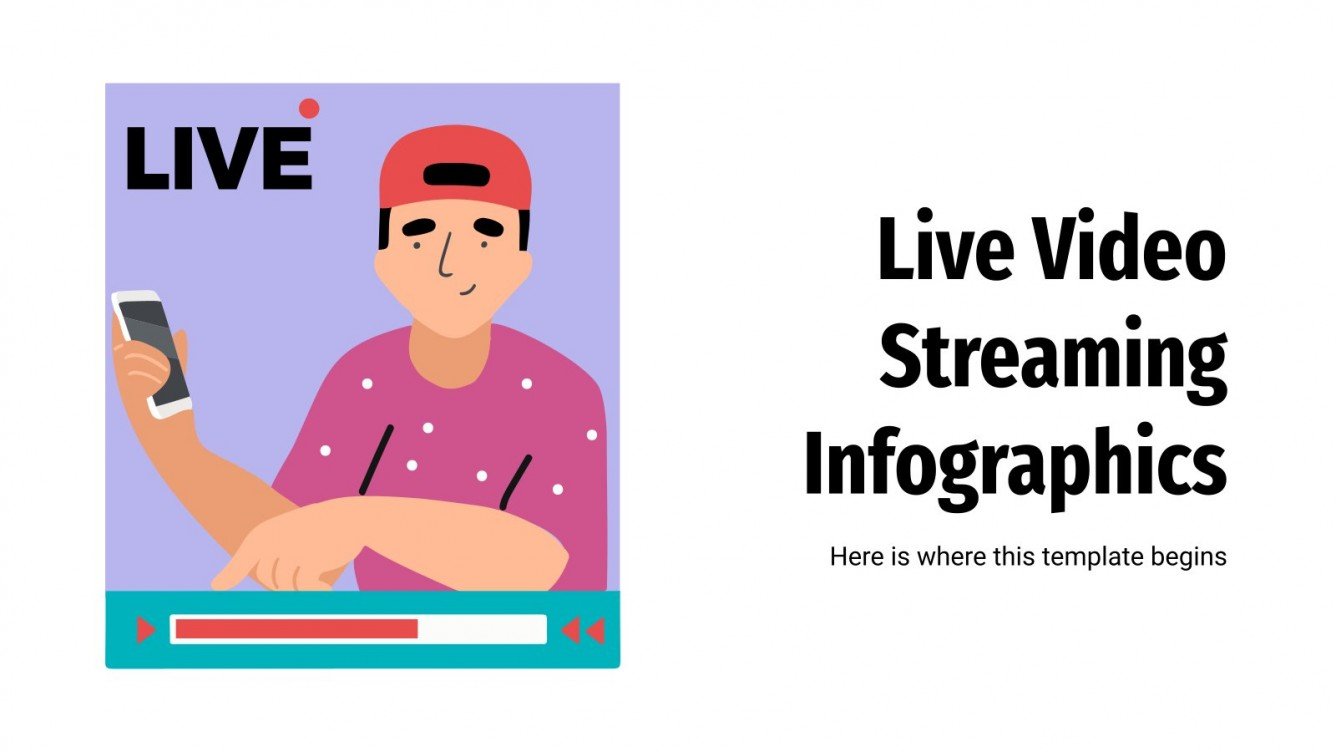 LIVE

Live Video Streaming Infographics

Here is where this template begins