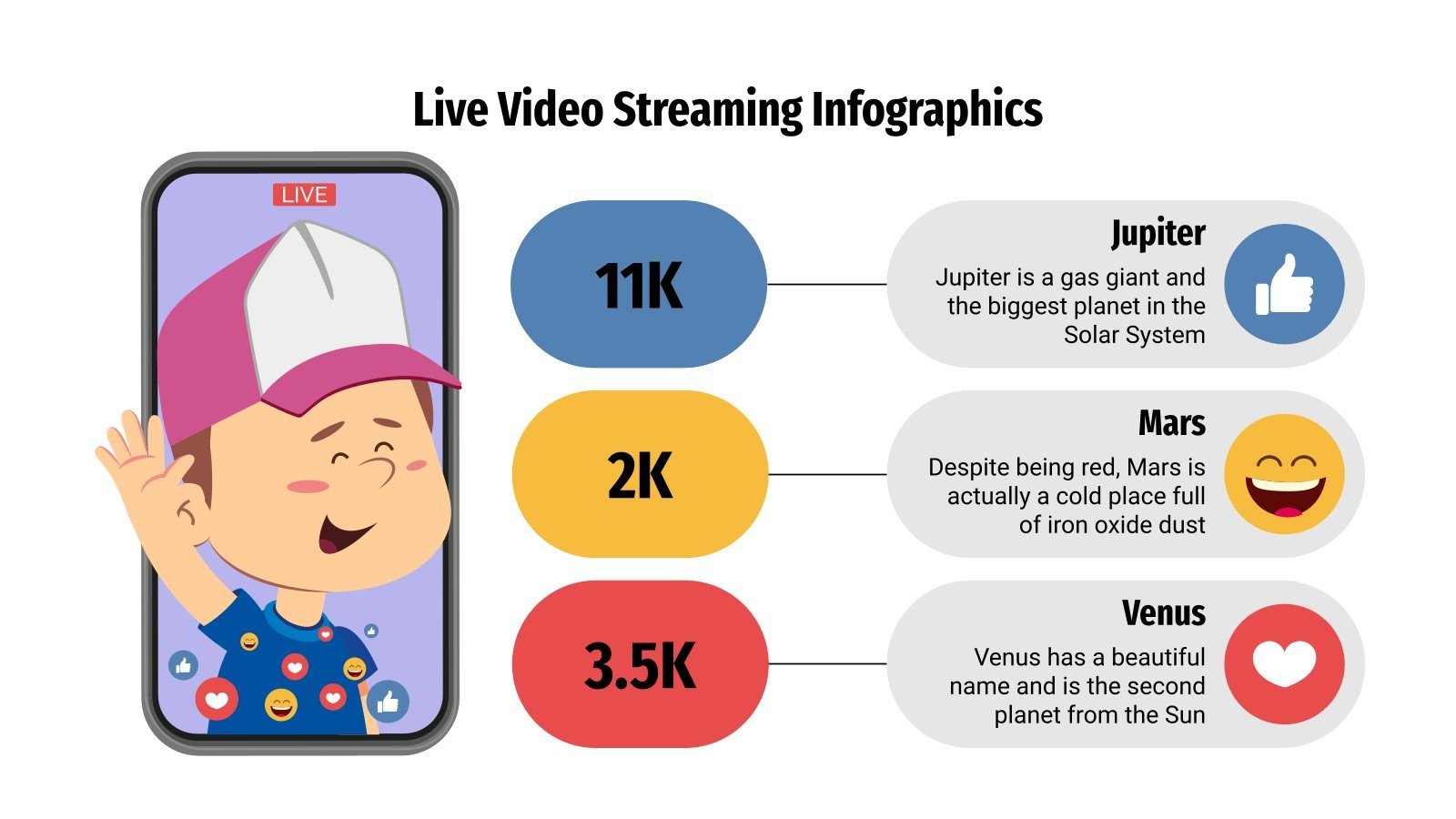 Live Video Streaming Infographics

LIVE

11K

Jupiter
Jupiter is a gas giant and the biggest planet in the Solar System

2K

Mars
Despite being red, Mars is actually a cold place full of iron oxide dust

3.5K

Venus
Venus has a beautiful name and is the second planet from the Sun