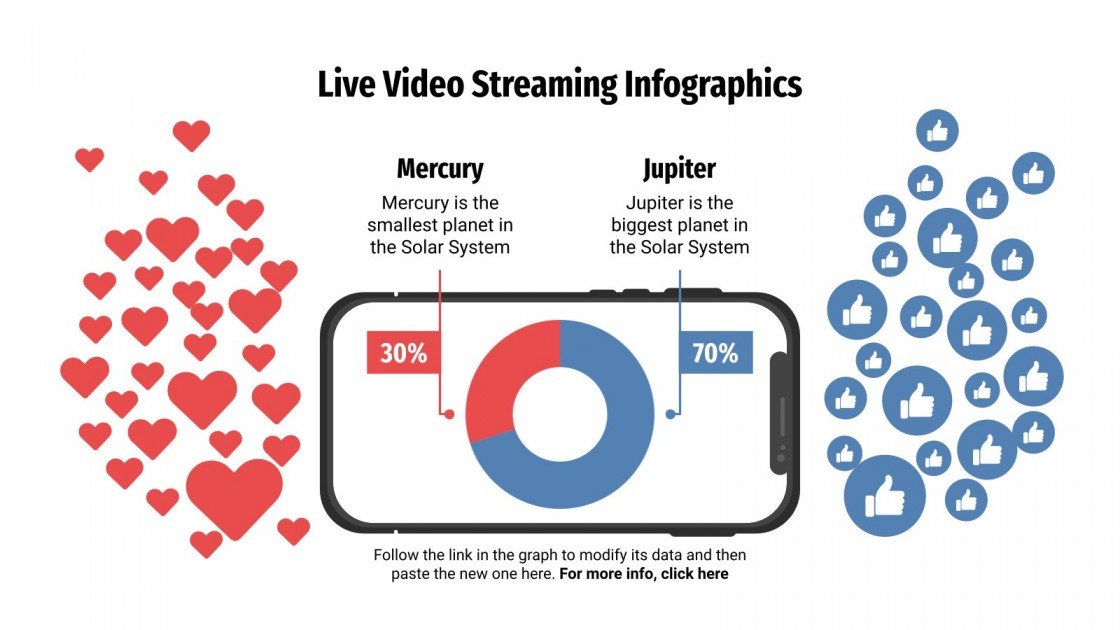 Live Video Streaming Infographics

Mercury

Mercury is the smallest planet in the Solar System

Jupiter

Jupiter is the biggest planet in the Solar System

30%

70%

Follow the link in the graph to modify its data and then paste the new one here. For more info, click here