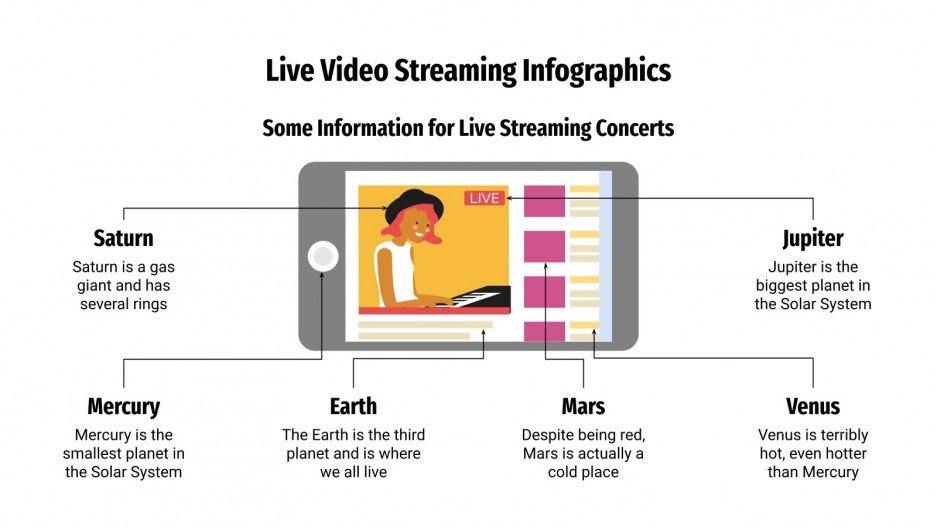 Live Video Streaming Infographics

Some Information for Live Streaming Concerts

LIVE

Saturn

Saturn is a gas giant and has several rings

Jupiter

Jupiter is the biggest planet in the Solar System

Mercury

Mercury is the smallest planet in the Solar System

Earth

The Earth is the third planet and is where we all live

Mars

Despite being red, Mars is actually a cold place

Venus

Venus is terribly hot, even hotter than Mercury