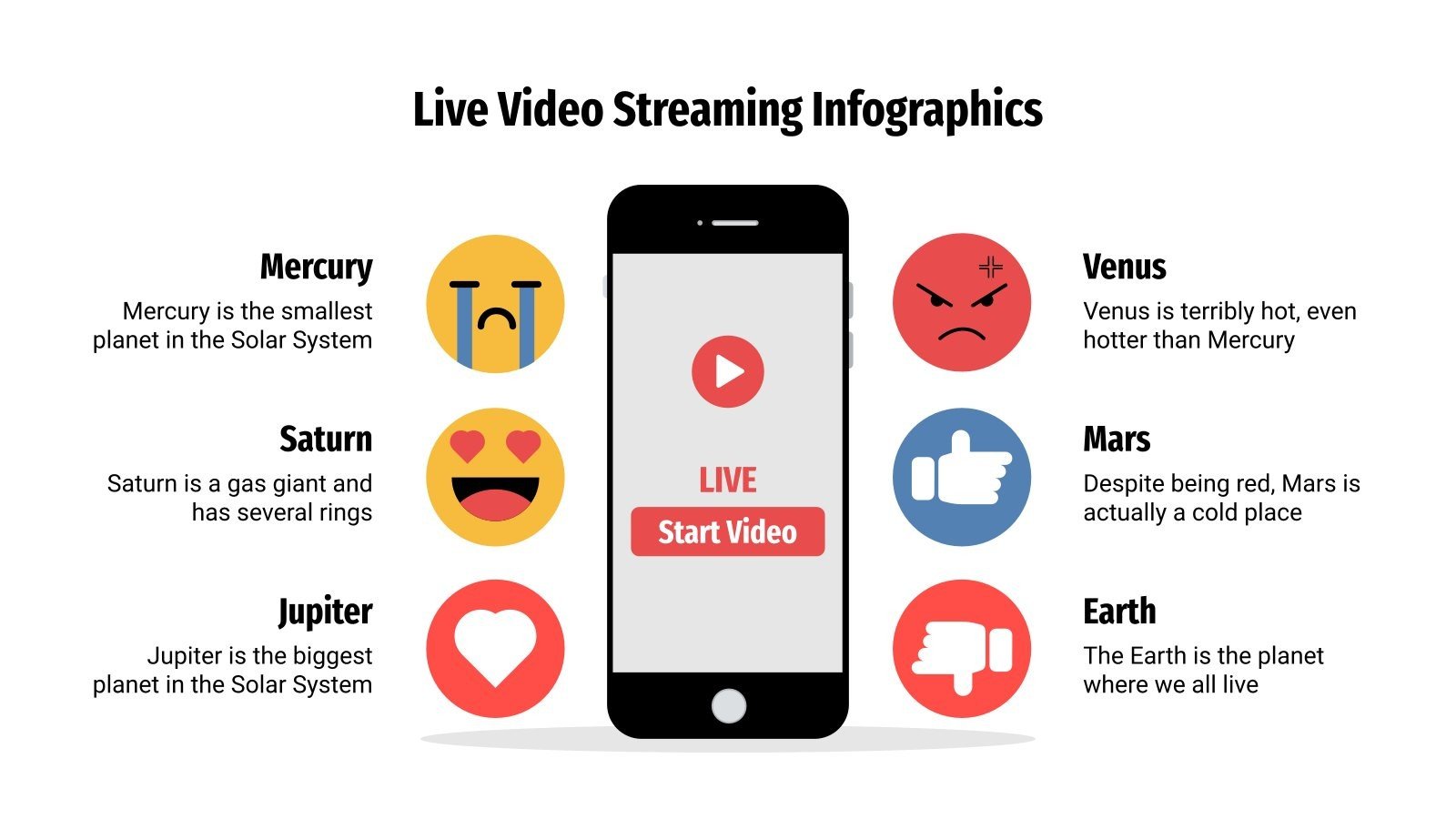 Live Video Streaming Infographics

Mercury

Mercury is the smallest planet in the Solar System

Saturn

Saturn is a gas giant and has several rings

Jupiter

Jupiter is the biggest planet in the Solar System

LIVE

Start Video

Venus

Venus is terribly hot, even hotter than Mercury

Mars

Despite being red, Mars is actually a cold place

Earth

The Earth is the planet where we all live