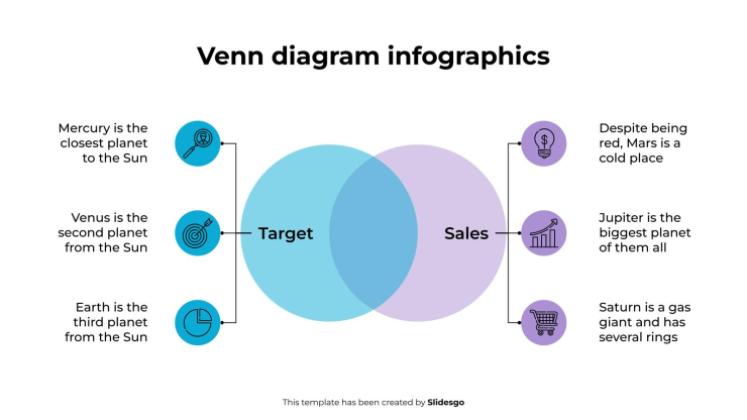 Venn diagram infographics

Mercury is the closest planet to the Sun

Venus is the second planet from the Sun

Earth is the third planet from the Sun

Target

Sales

Despite being red, Mars is a cold place

Jupiter is the biggest planet of them all

Saturn is a gas giant and has several rings

This template has been created by Slidesgo