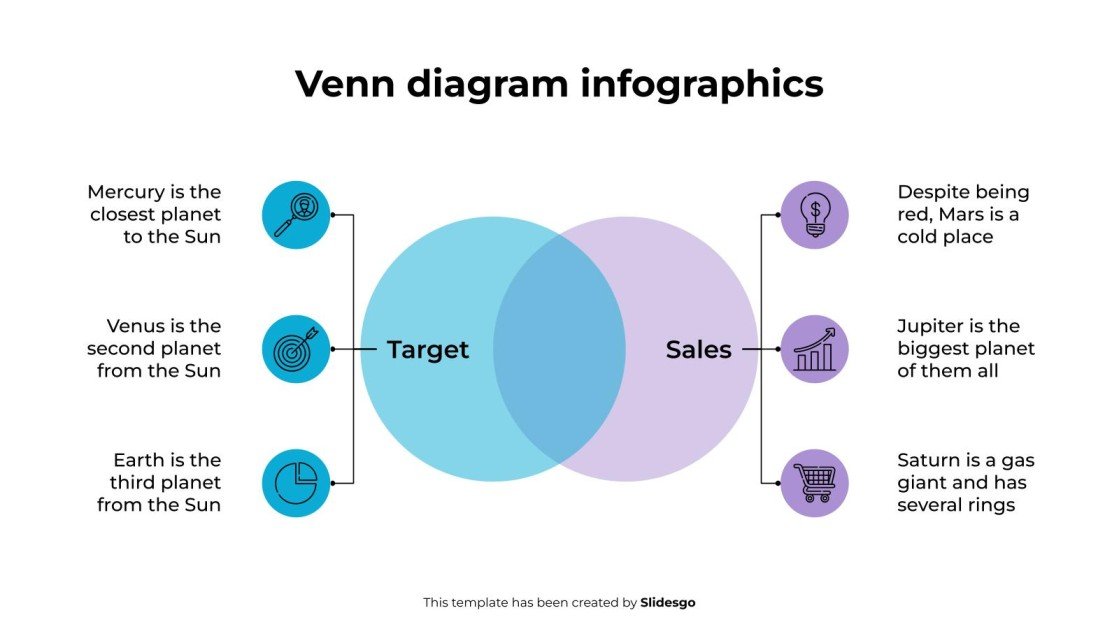 Venn diagram infographics

Mercury is the closest planet to the Sun

Venus is the second planet from the Sun

Earth is the third planet from the Sun

Target

Sales

Despite being red, Mars is a cold place

Jupiter is the biggest planet of them all

Saturn is a gas giant and has several rings

This template has been created by Slidesgo