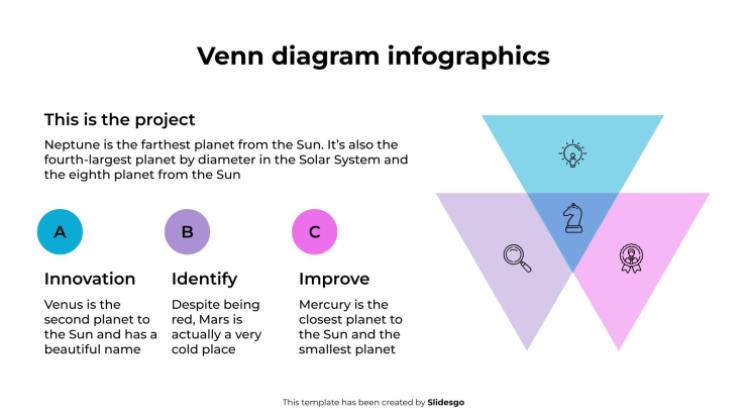 Venn diagram infographics

This is the project

Neptune is the farthest planet from the Sun. It's also the fourth-largest planet by diameter in the Solar System and the eighth planet from the Sun

A

Innovation

Venus is the second planet to the Sun and has a beautiful name

B

Identify

Despite being red, Mars is actually a very cold place

C

Improve

Mercury is the closest planet to the Sun and the smallest planet

This template has been created by Slidesgo