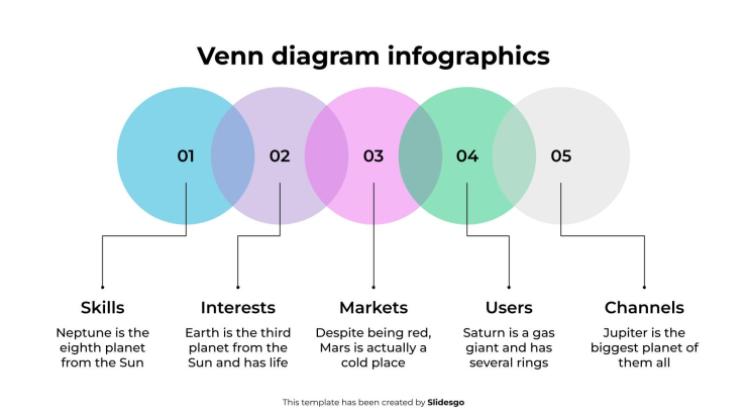 Venn diagram infographics

01
02
03
04
05

Skills
Neptune is the eighth planet from the Sun

Interests
Earth is the third planet from the Sun and has life

Markets
Despite being red, Mars is actually a cold place

Users
Saturn is a gas giant and has several rings

Channels
Jupiter is the biggest planet of them all

This template has been created by Slidesgo