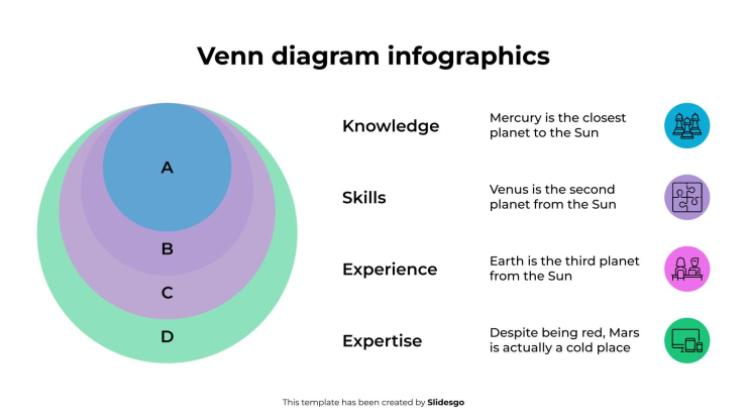 Venn diagram infographics

A

B

C

D

Knowledge

Mercury is the closest planet to the Sun

Skills

Venus is the second planet from the Sun

Experience

Earth is the third planet from the Sun

Expertise

Despite being red, Mars is actually a cold place

This template has been created by Slidesgo