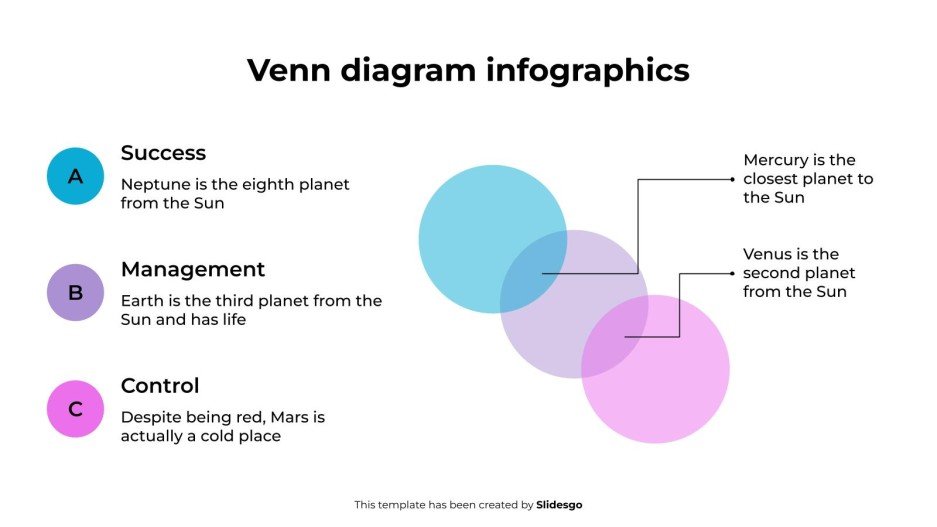 Venn diagram infographics

A

Success

Neptune is the eighth planet from the Sun

B

Management

Earth is the third planet from the Sun and has life

C

Control

Despite being red, Mars is actually a cold place

Mercury is the closest planet to the Sun

Venus is the second planet from the Sun

This template has been created by Slidesgo