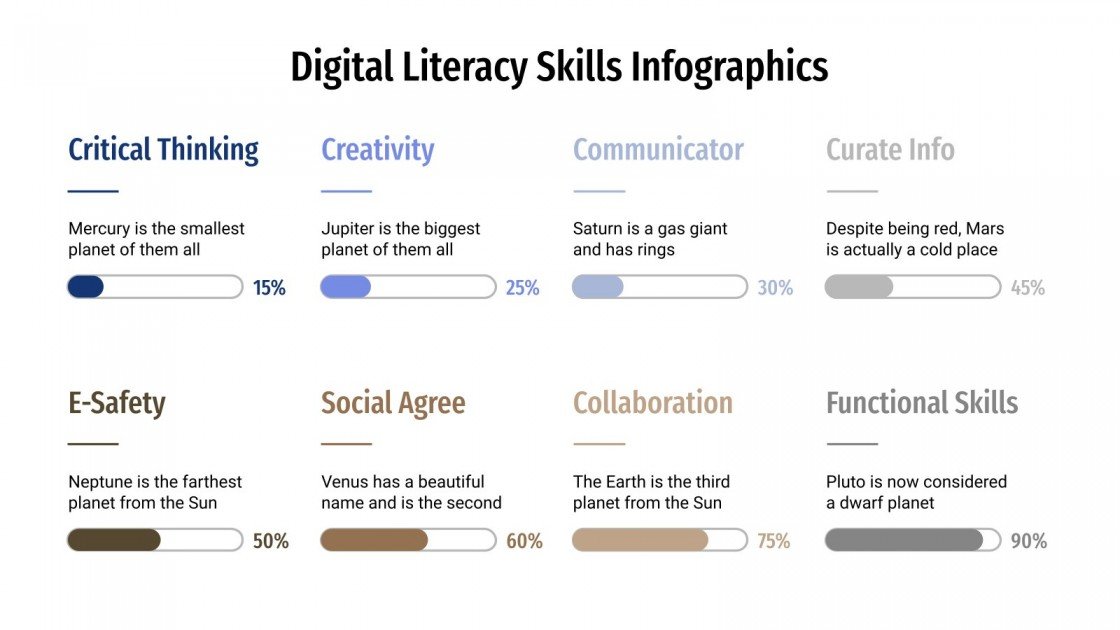 Digital Literacy Skills Infographics

Critical Thinking

Mercury is the smallest planet of them all

15%

Creativity

Jupiter is the biggest planet of them all

25%

Communicator

Saturn is a gas giant and has rings

30%

Curate Info

Despite being red, Mars is actually a cold place

45%

E-Safety

Neptune is the farthest planet from the Sun

50%

Social Agree

Venus has a beautiful name and is the second

60%

Collaboration

The Earth is the third planet from the Sun

75%

Functional Skills

Pluto is now considered a dwarf planet

90%