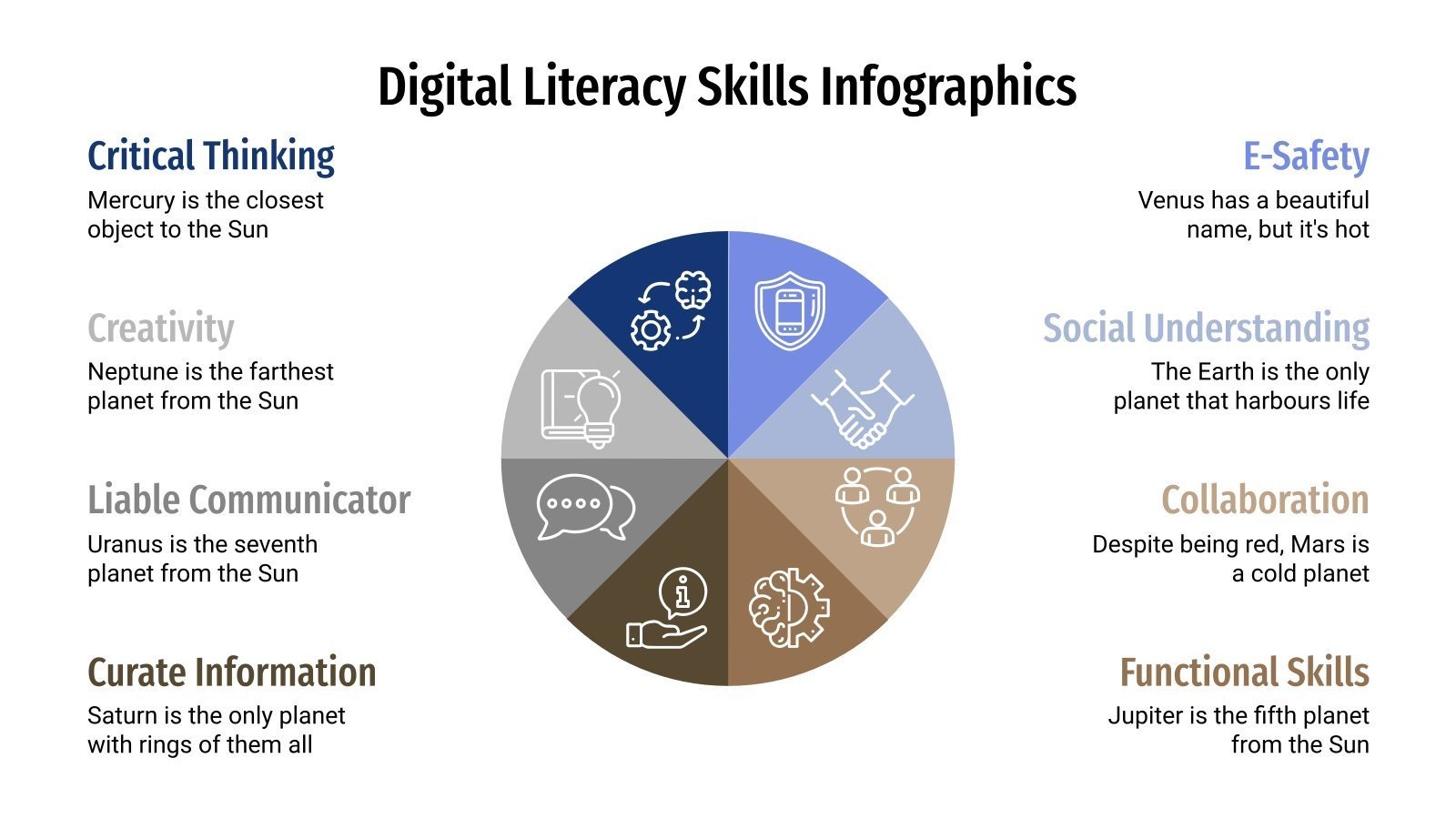 Digital Literacy Skills Infographics

Critical Thinking

Mercury is the closest object to the Sun

Creativity

Neptune is the farthest planet from the Sun

Liable Communicator

Uranus is the seventh planet from the Sun

Curate Information

Saturn is the only planet with rings of them all

E-Safety

Venus has a beautiful name, but it's hot

Social Understanding

The Earth is the only planet that harbours life

Collaboration

Despite being red, Mars is a cold planet

Functional Skills

Jupiter is the fifth planet from the Sun