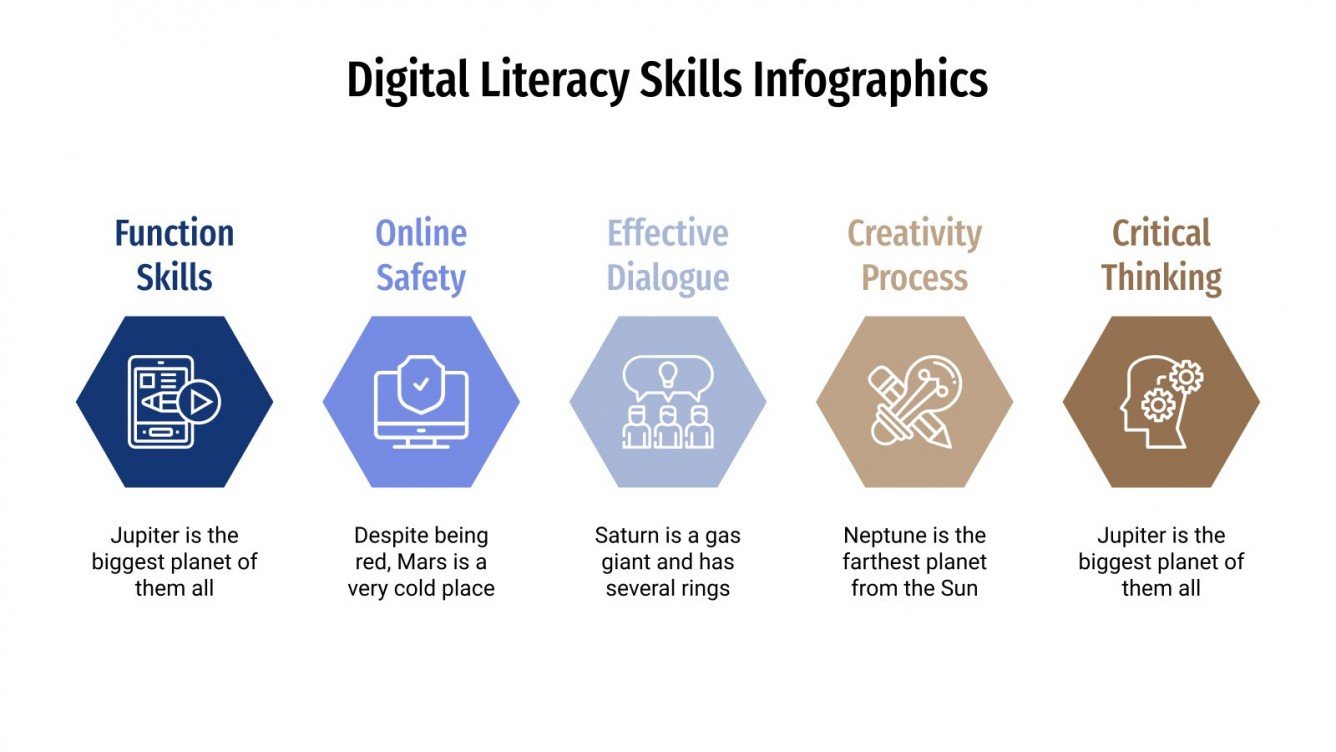 Digital Literacy Skills Infographics

Function Skills

Jupiter is the biggest planet of them all

Online Safety

Despite being red, Mars is a very cold place

Effective Dialogue

Saturn is a gas giant and has several rings

Creativity Process

Neptune is the farthest planet from the Sun

Critical Thinking

Jupiter is the biggest planet of them all