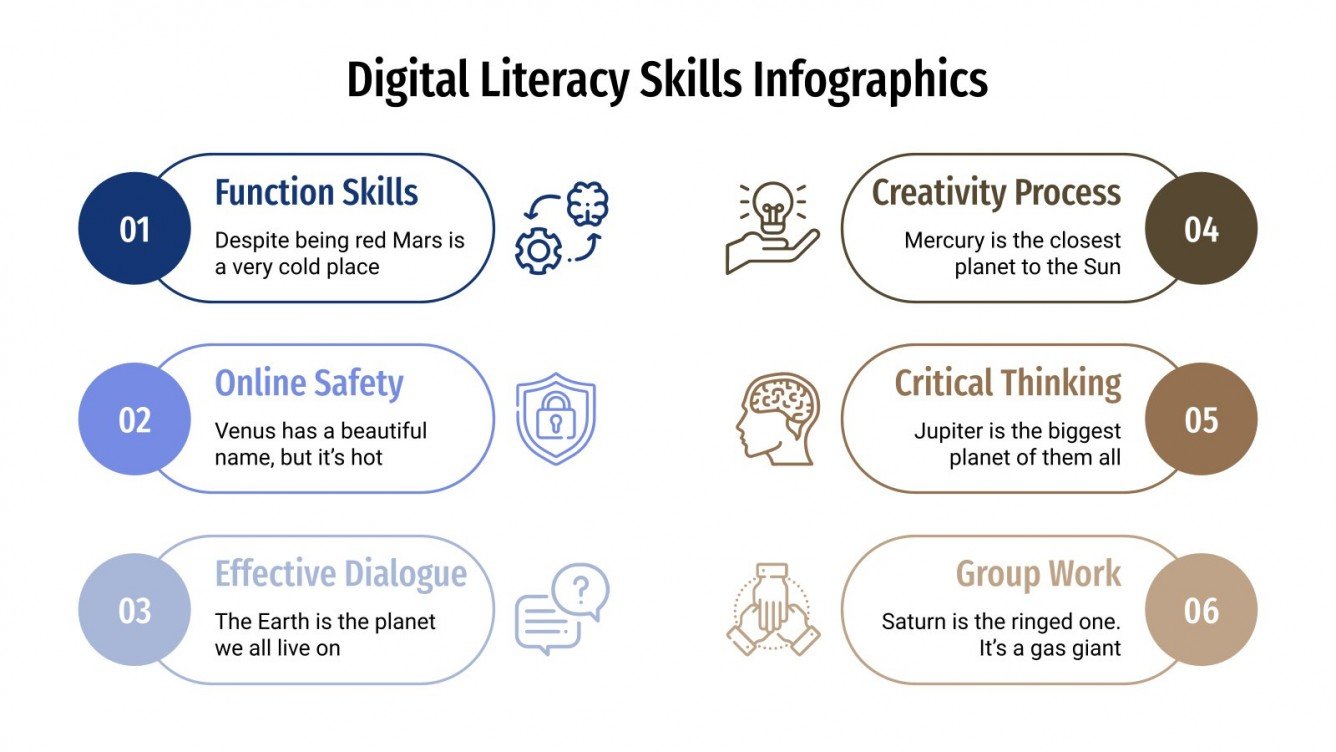 Digital Literacy Skills Infographics

01
Function Skills
Despite being red Mars is a very cold place

02
Online Safety
Venus has a beautiful name, but it's hot

03
Effective Dialogue
The Earth is the planet we all live on

Creativity Process
Mercury is the closest planet to the Sun
04

Critical Thinking
Jupiter is the biggest planet of them all
05

Group Work
Saturn is the ringed one. It's a gas giant
06