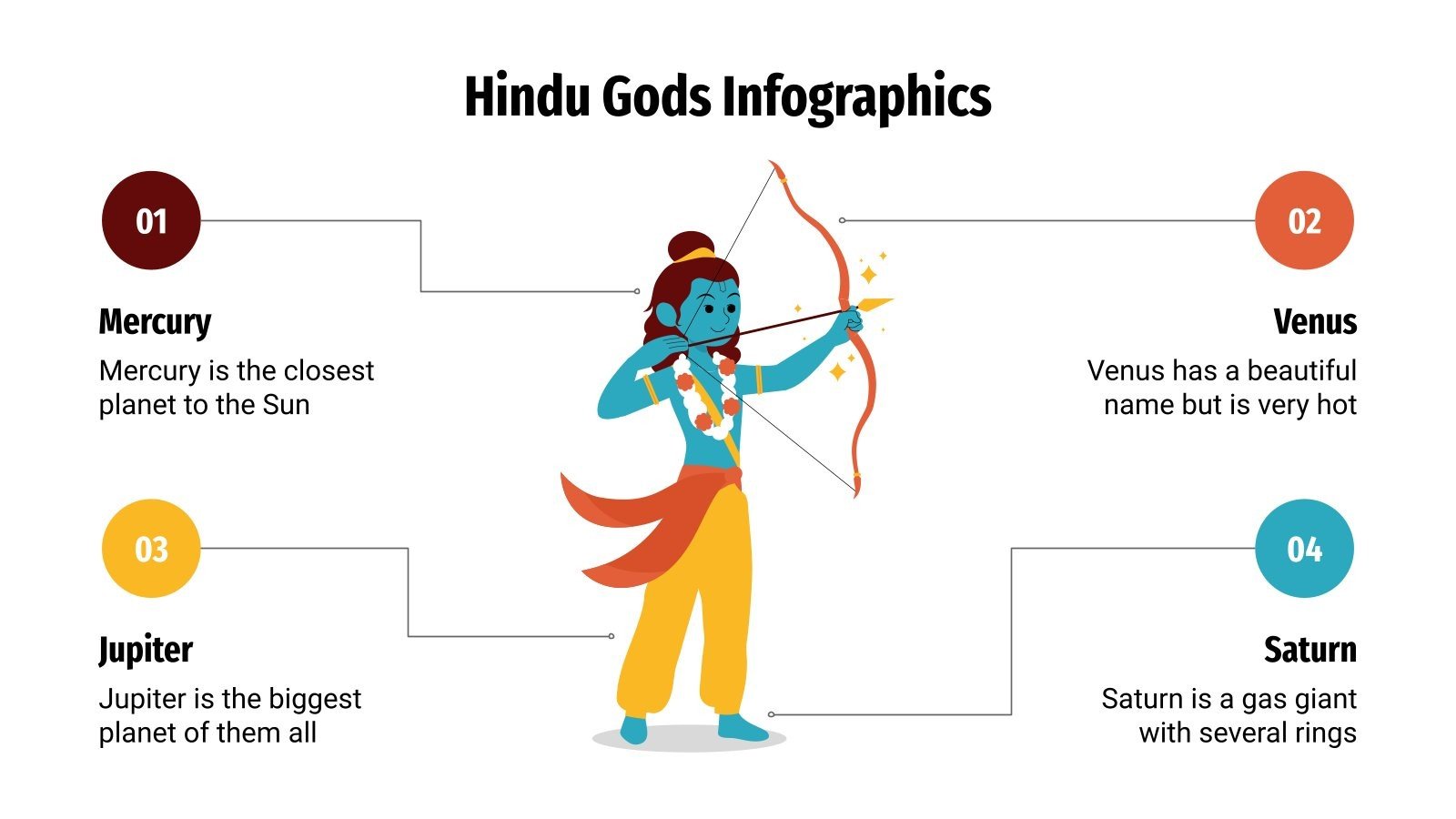 Hindu Gods Infographics

01

Mercury

Mercury is the closest planet to the Sun

02

Venus

Venus has a beautiful name but is very hot

03

Jupiter

Jupiter is the biggest planet of them all

04

Saturn

Saturn is a gas giant with several rings