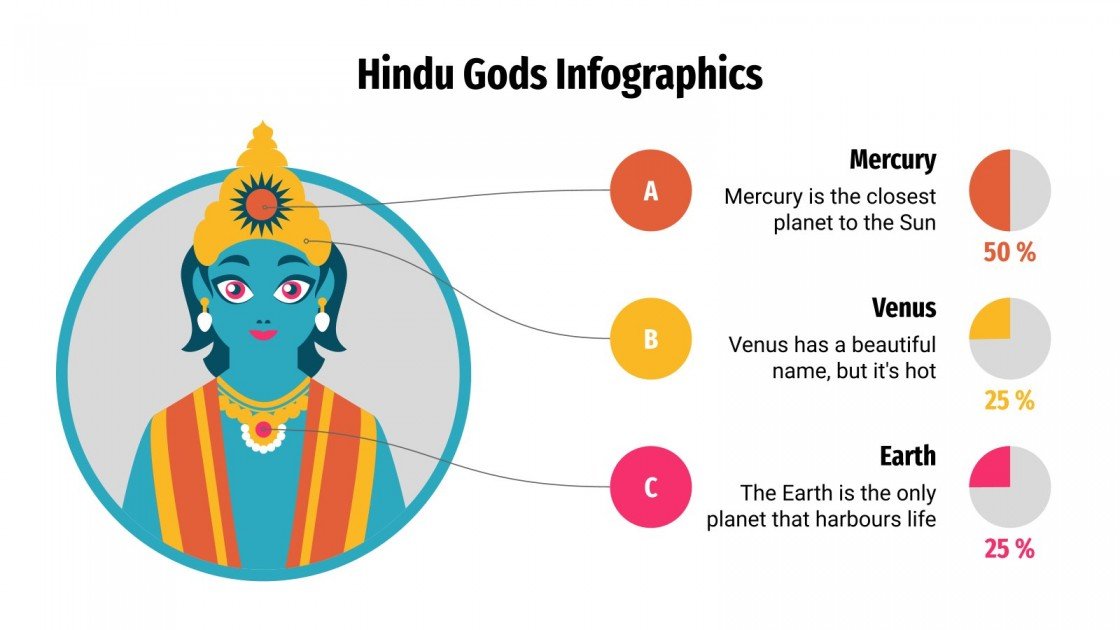 Hindu Gods Infographics

A

Mercury

Mercury is the closest planet to the Sun

50 %

B

Venus

Venus has a beautiful name, but it's hot

25 %

C

Earth

The Earth is the only planet that harbours life

25 %