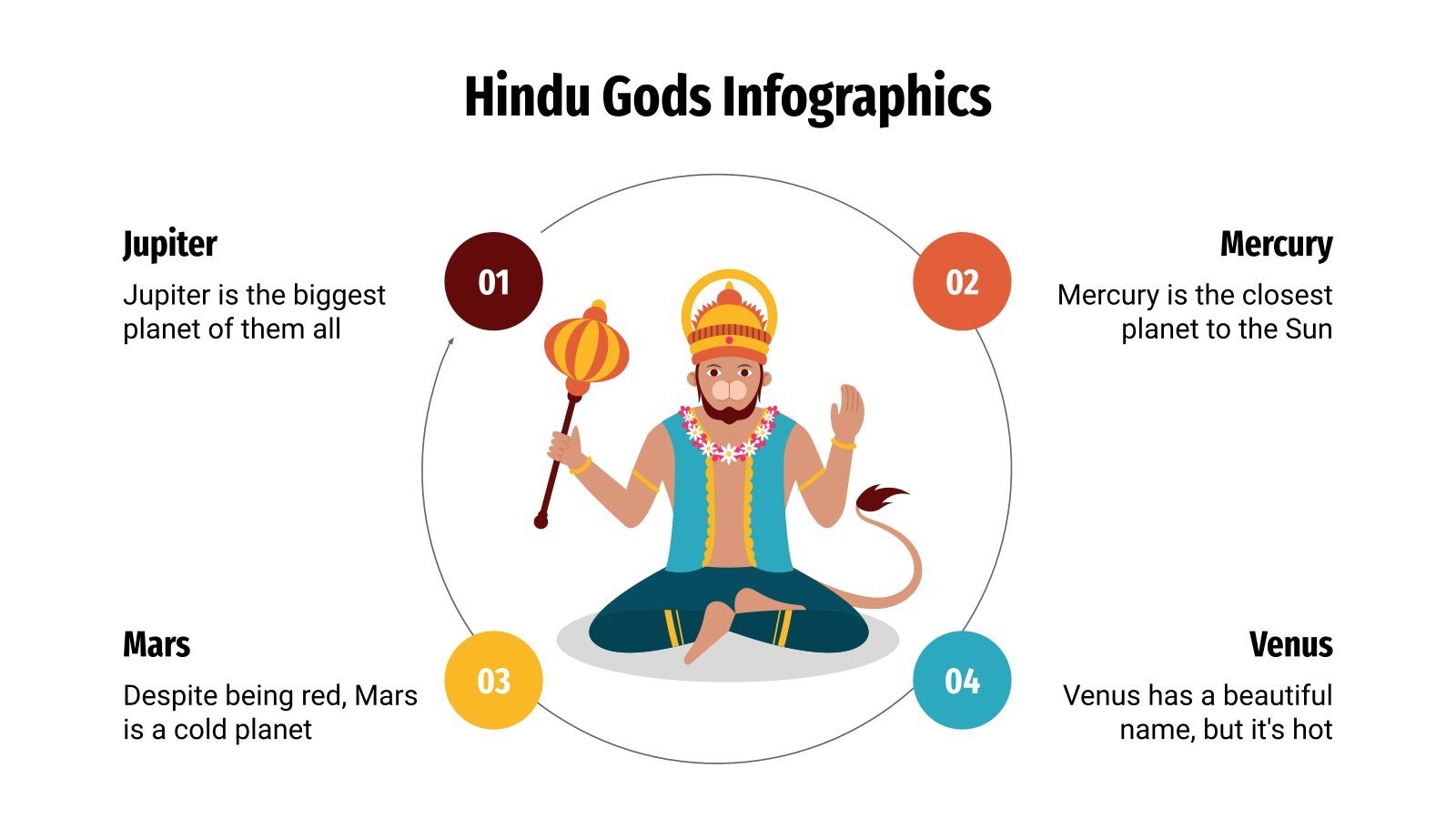 Hindu Gods Infographics

Jupiter

Jupiter is the biggest planet of them all

01

02

Mercury

Mercury is the closest planet to the Sun

Mars

Despite being red, Mars is a cold planet

03

04

Venus

Venus has a beautiful name, but it's hot