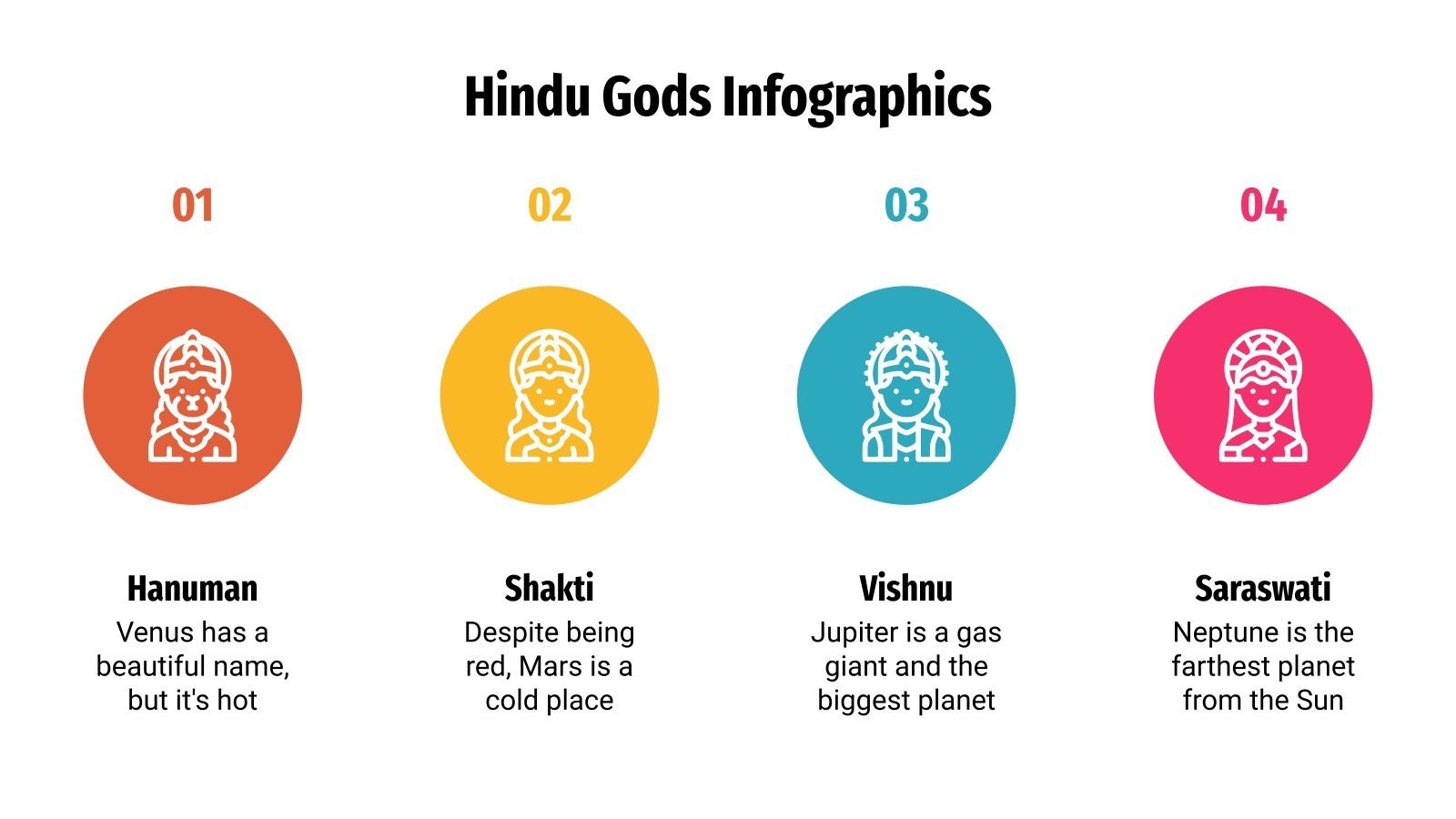 Hindu Gods Infographics

01

Hanuman

Venus has a beautiful name, but it's hot

02

Shakti

Despite being red, Mars is a cold place

03

Vishnu

Jupiter is a gas giant and the biggest planet

04

Saraswati

Neptune is the farthest planet from the Sun