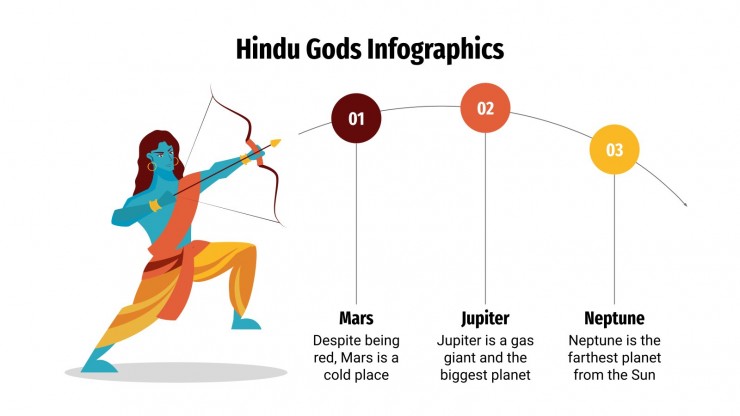 Hindu Gods Infographics

01

02

03

Mars
Despite being red, Mars is a cold place

Jupiter
Jupiter is a gas giant and the biggest planet

Neptune
Neptune is the farthest planet from the Sun