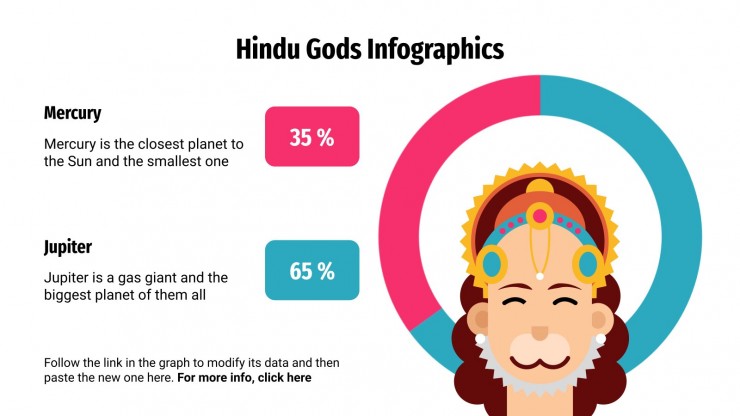 Hindu Gods Infographics

Mercury

Mercury is the closest planet to the Sun and the smallest one

35 %

Jupiter

Jupiter is a gas giant and the biggest planet of them all

65 %

Follow the link in the graph to modify its data and then paste the new one here. For more info, click here