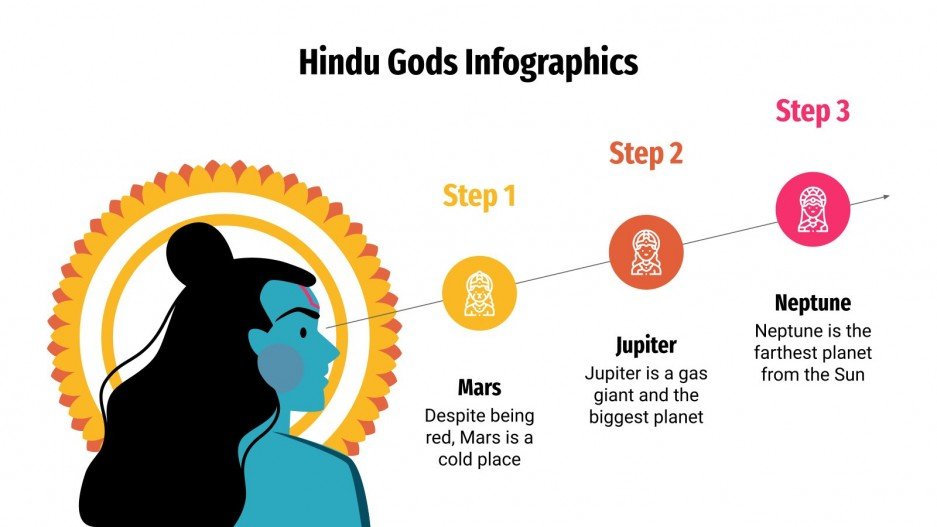 Hindu Gods Infographics

Step 1

Mars

Despite being red, Mars is a cold place

Step 2

Jupiter

Jupiter is a gas giant and the biggest planet

Step 3

Neptune

Neptune is the farthest planet from the Sun