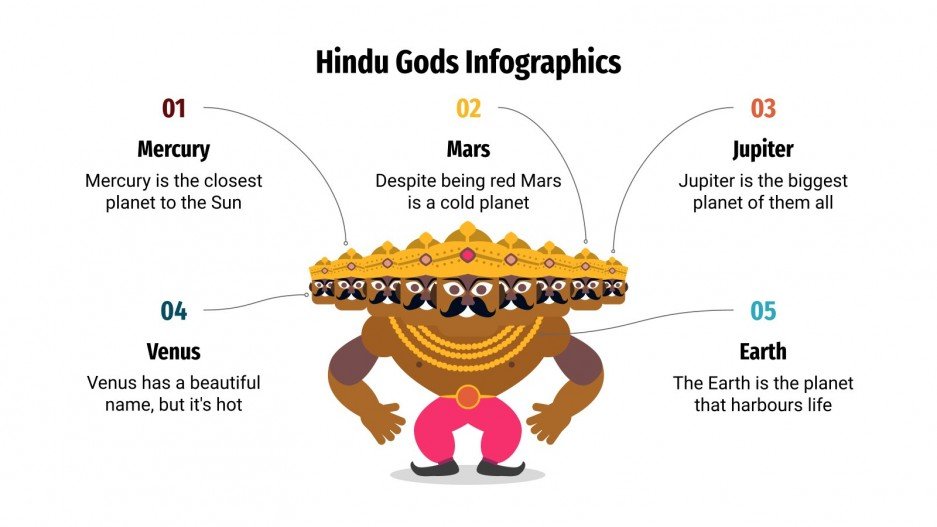 Hindu Gods Infographics

01
Mercury
Mercury is the closest planet to the Sun

02
Mars
Despite being red Mars is a cold planet

03
Jupiter
Jupiter is the biggest planet of them all

04
Venus
Venus has a beautiful name, but it's hot

05
Earth
The Earth is the planet that harbours life